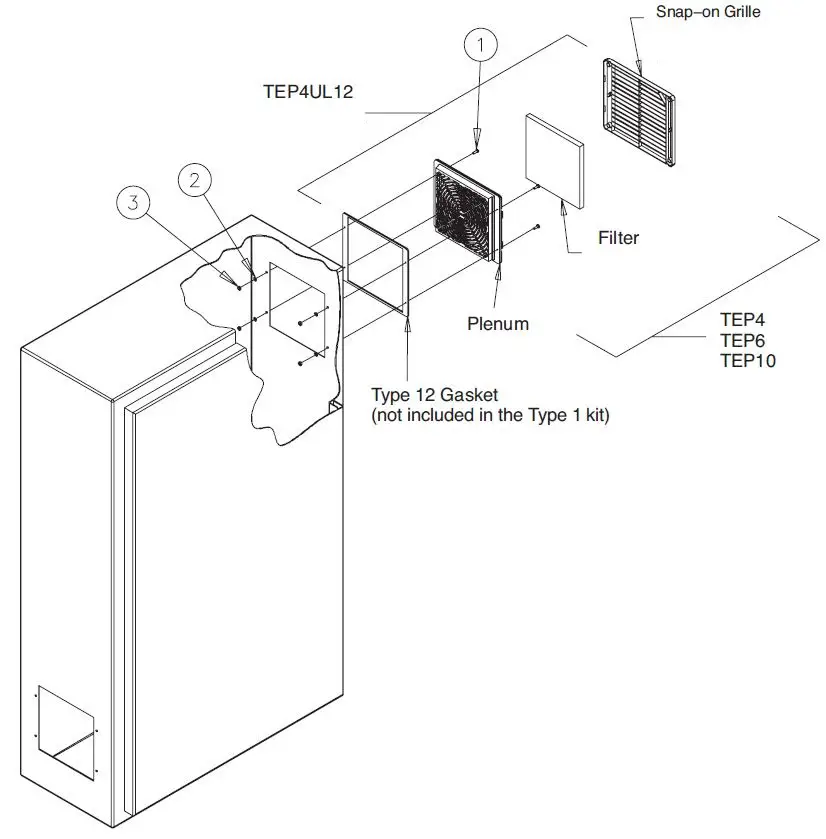 Snap–on Grille

1

TEP4UL12

2

3

Filter

Plenum

TEP4
TEP6
TEP10

Type 12 Gasket
(not included in the Type 1 kit)