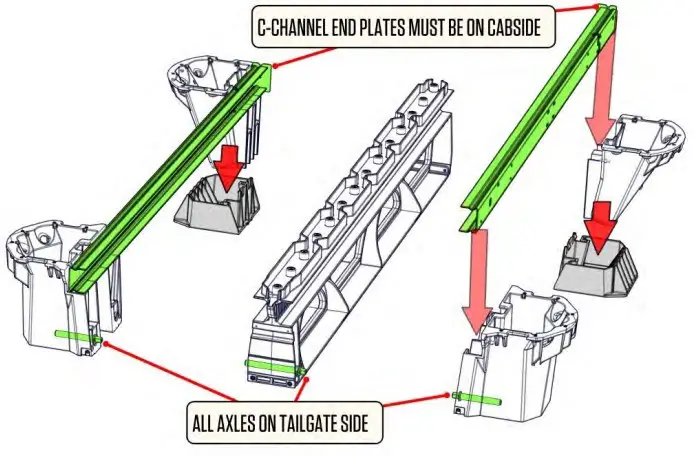 C-CHANNEL END PLATES MUST BE ON CABSIDE

ALL AXLES ON TAILGATE SIDE