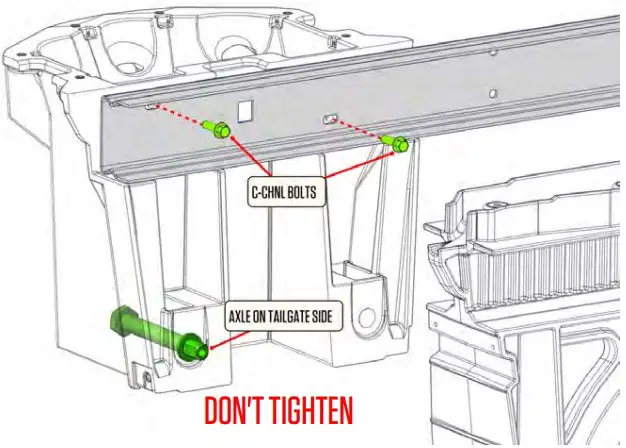 C-CHNL BOLTS

AXLE ON TAILGATE SIDE

DON'T TIGHTEN