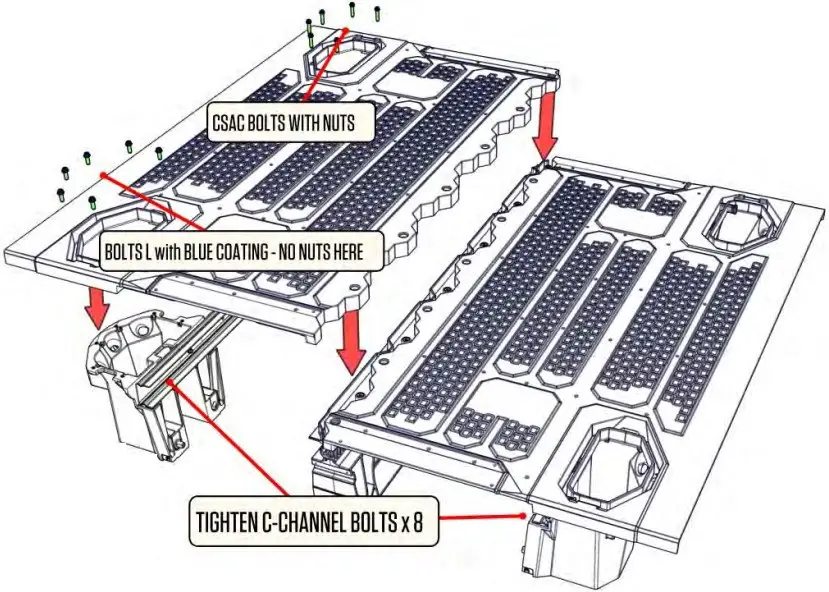 CSAC BOLTS WITH NUTS

BOLTS L with BLUE COATING - NO NUTS HERE

TIGHTEN C-CHANNEL BOLTS x 8