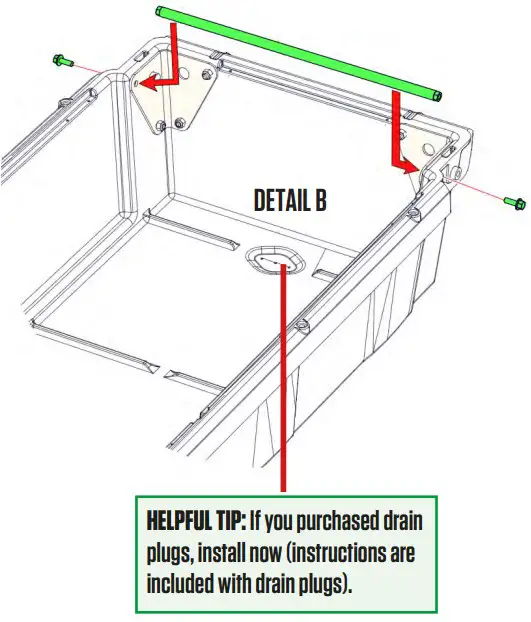 DETAIL B

HELPFUL TIP: If you purchased drain plugs, install now (instructions are included with drain plugs).