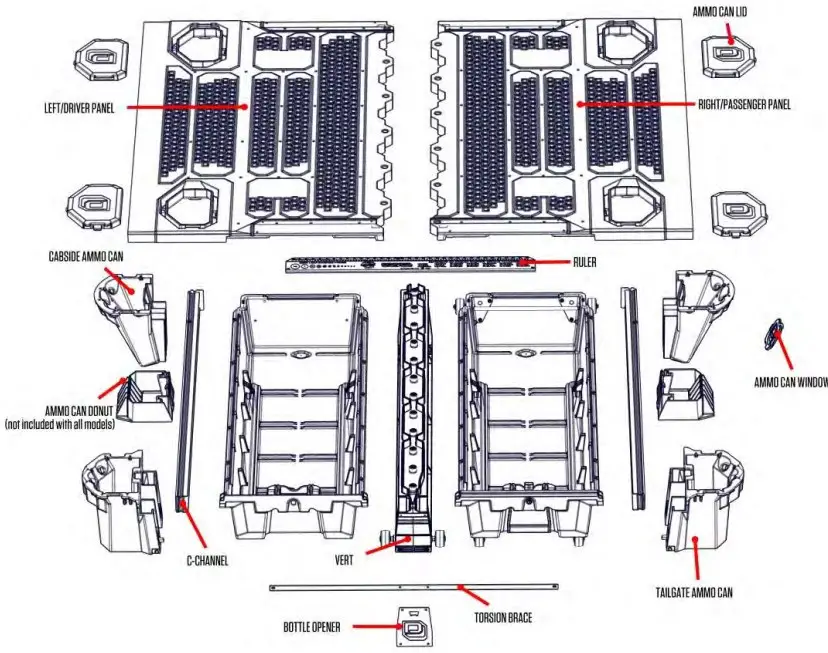 AMMO CAN LID

LEFT/DRIVER PANEL

RIGHT/PASSENGER PANEL

CABSIDE AMMO CAN

RULER

AMMO CAN WINDOW

AMMO CAN DONUT
(not included with all models)

C-CHANNEL

VERT

TAILGATE AMMO CAN

TORSION BRACE

BOTTLE OPENER