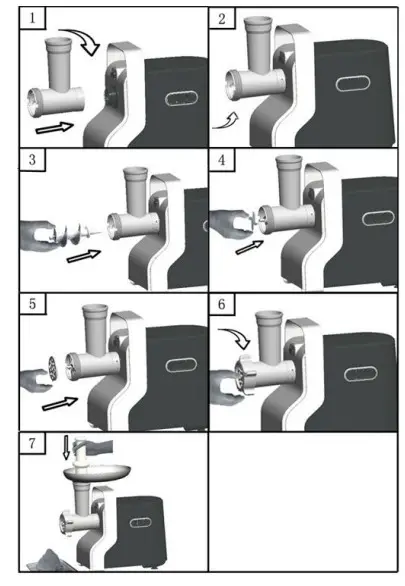 1

2

3

4

5

6

7