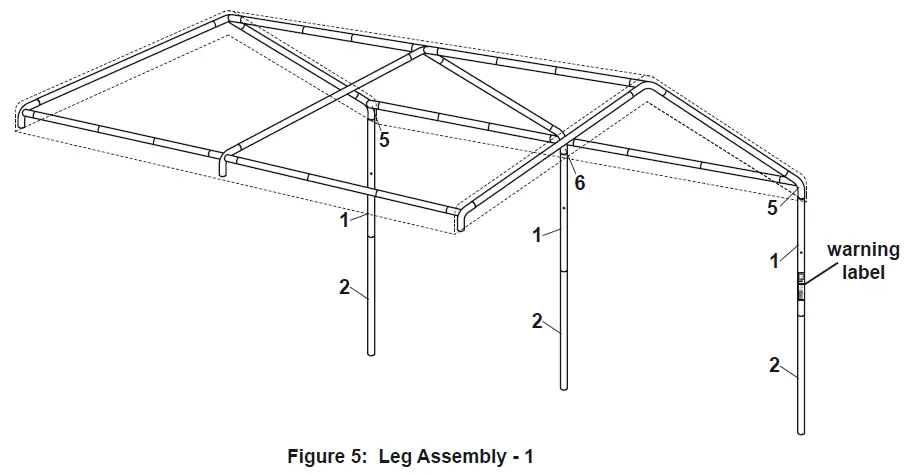 5
6
5
1
1
1
warning label
2
2
2

Figure 5: Leg Assembly - 1