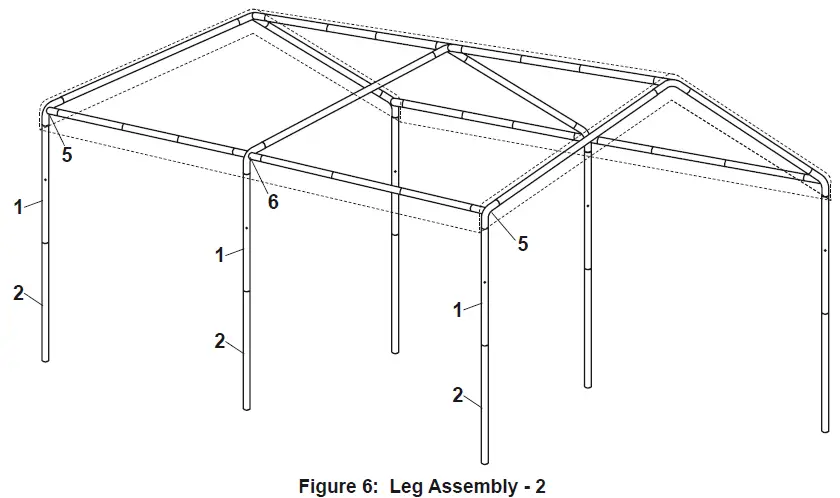 5
1
2
6
1
2
5
1
2

Figure 6: Leg Assembly - 2