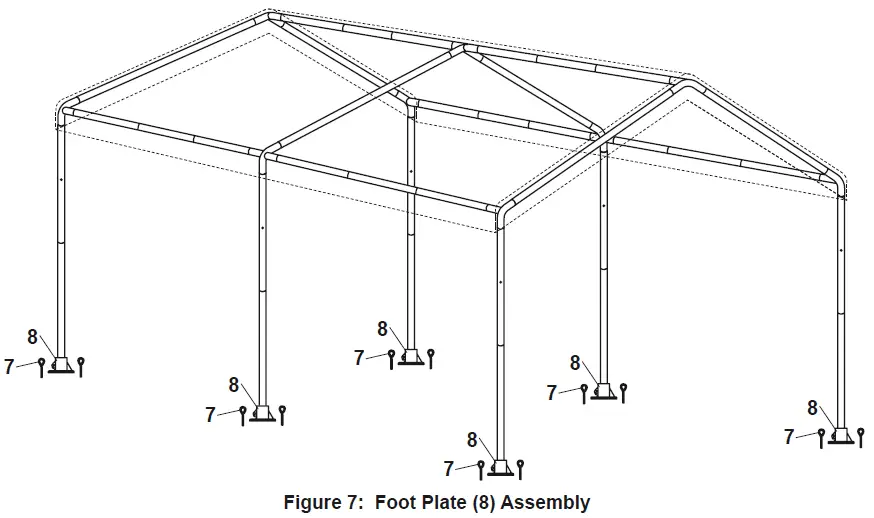 8
7
8
7
8
7
8
7
8
7
8
7

Figure 7: Foot Plate (8) Assembly