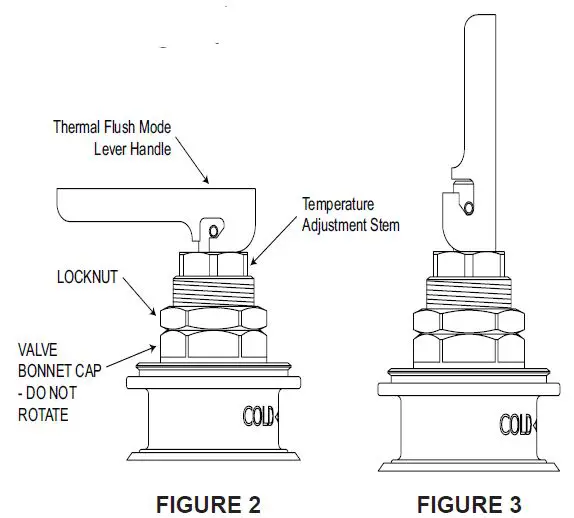 Thermal Flush Mode Lever Handle

Temperature Adjustment Stem

LOCKNUT

VALVE BONNET CAP - DO NOT ROTATE

COLD

COLD

FIGURE 2

FIGURE 3