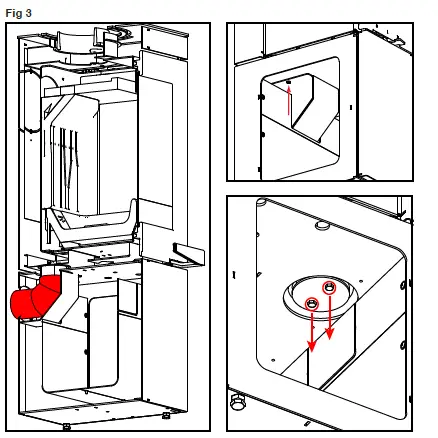 Fig 3