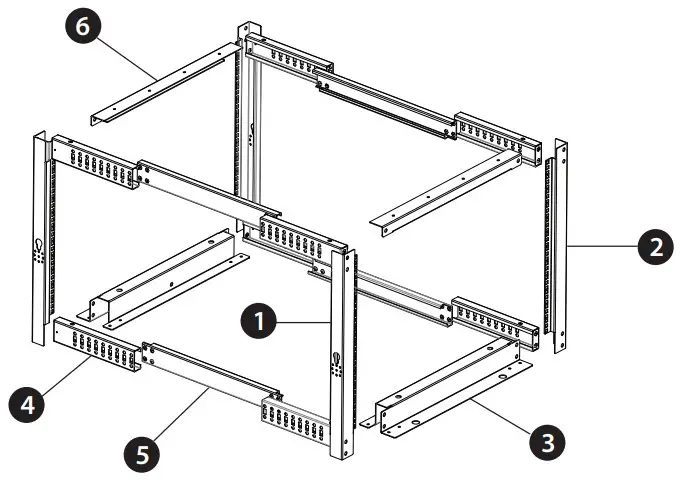 6
2
1
4
5
3