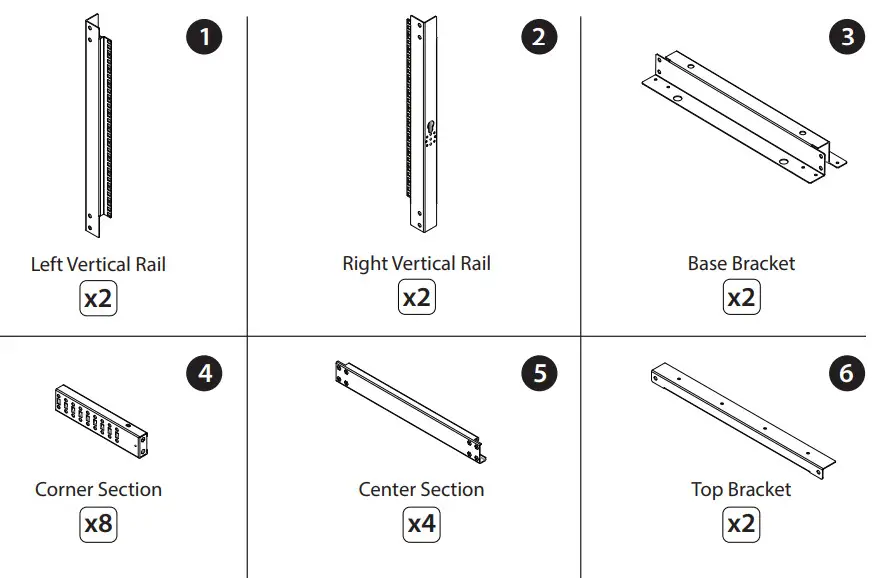 1
Left Vertical Rail
x2

2
Right Vertical Rail
x2

3
Base Bracket
x2

4
Corner Section
x8

5
Center Section
x4

6
Top Bracket
x2