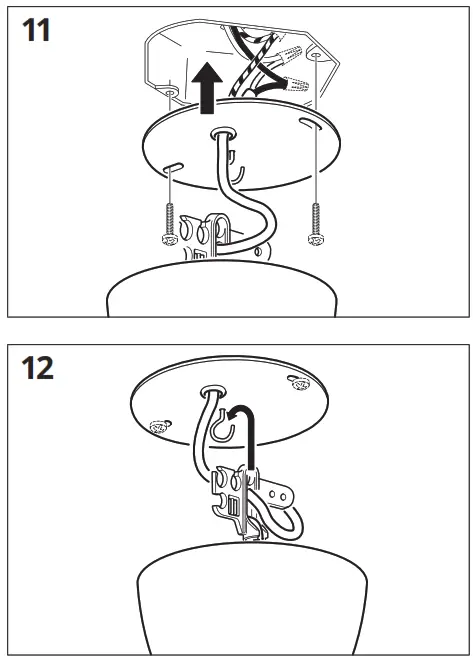 11

12