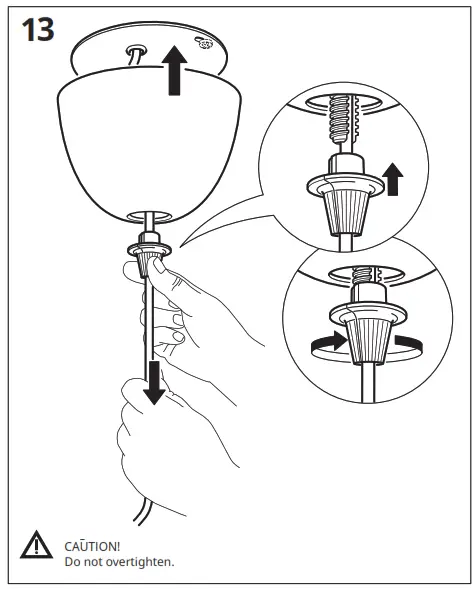 13

CAUTION!
Do not overtighten.