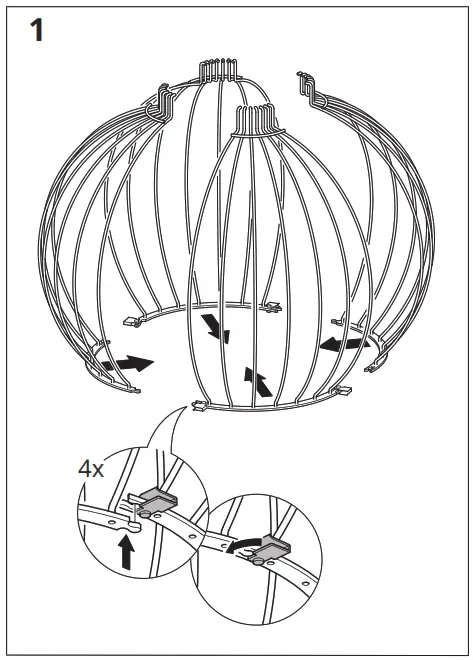 1

4x