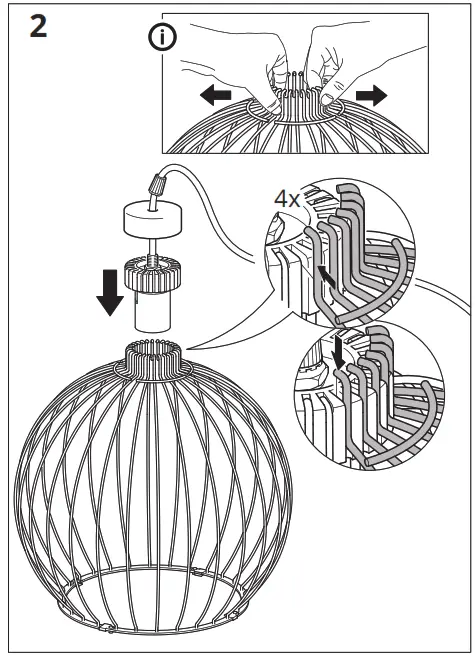 2

i

4x