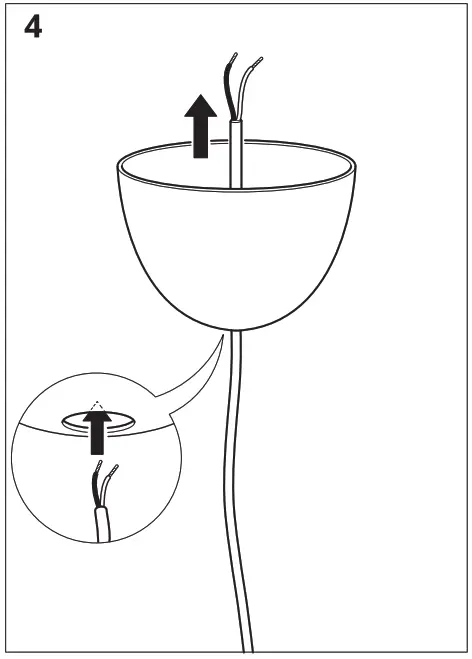 4