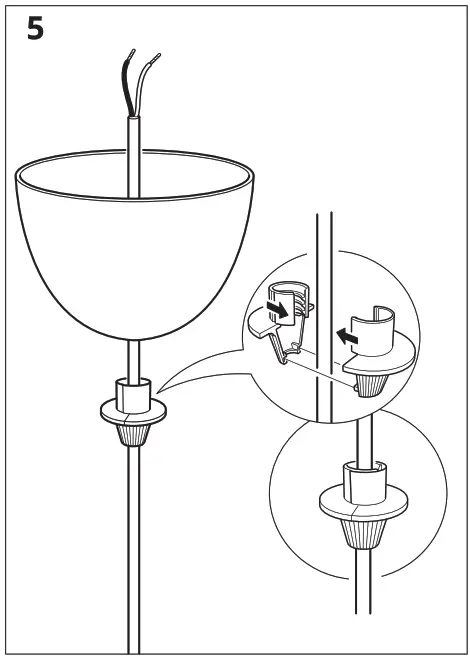 5