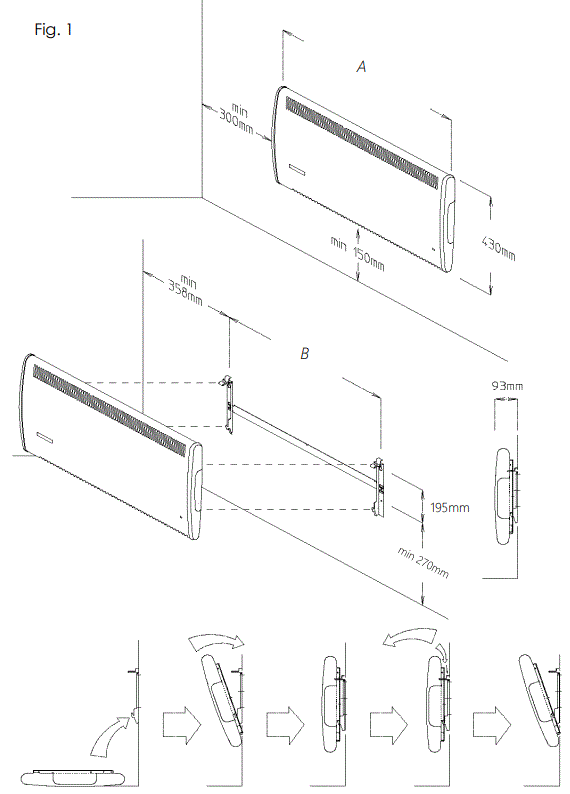 Fig. 1

A

min 300mm

min 150mm

430mm

min 358mm

B

93mm

195mm

min 270mm