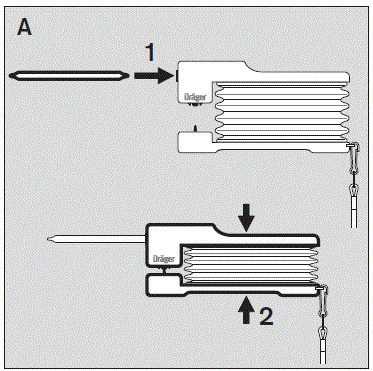 A

1

Dräger

Dräger

2