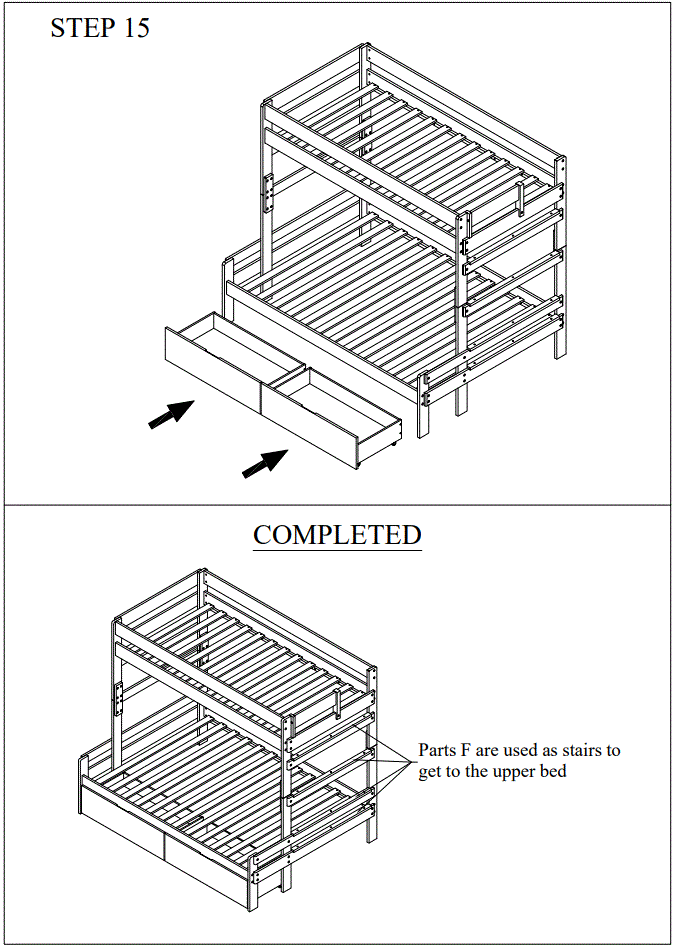 STEP 15

COMPLETED

Parts F are used as stairs to get to the upper bed