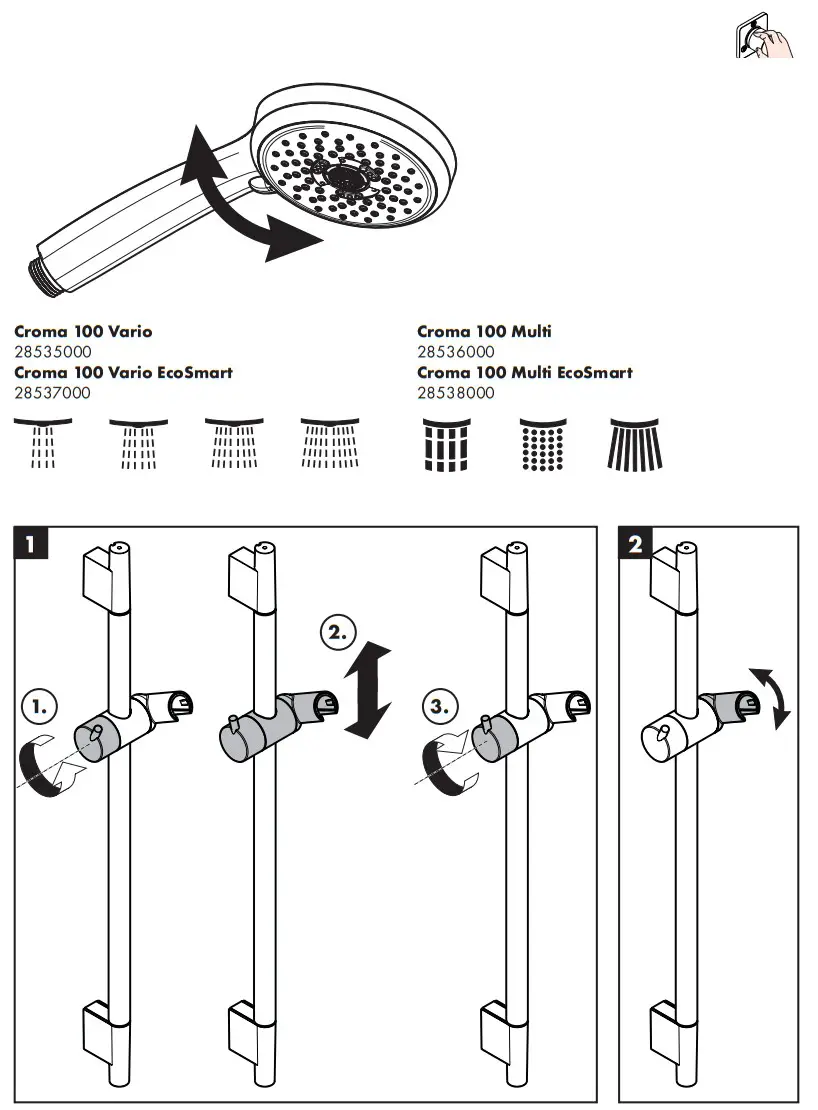 Croma 100 Vario
28535000
Croma 100 Vario EcoSmart
28537000

Croma 100 Multi
28536000
Croma 100 Multi EcoSmart
28538000

1

1.

2.

3.

2