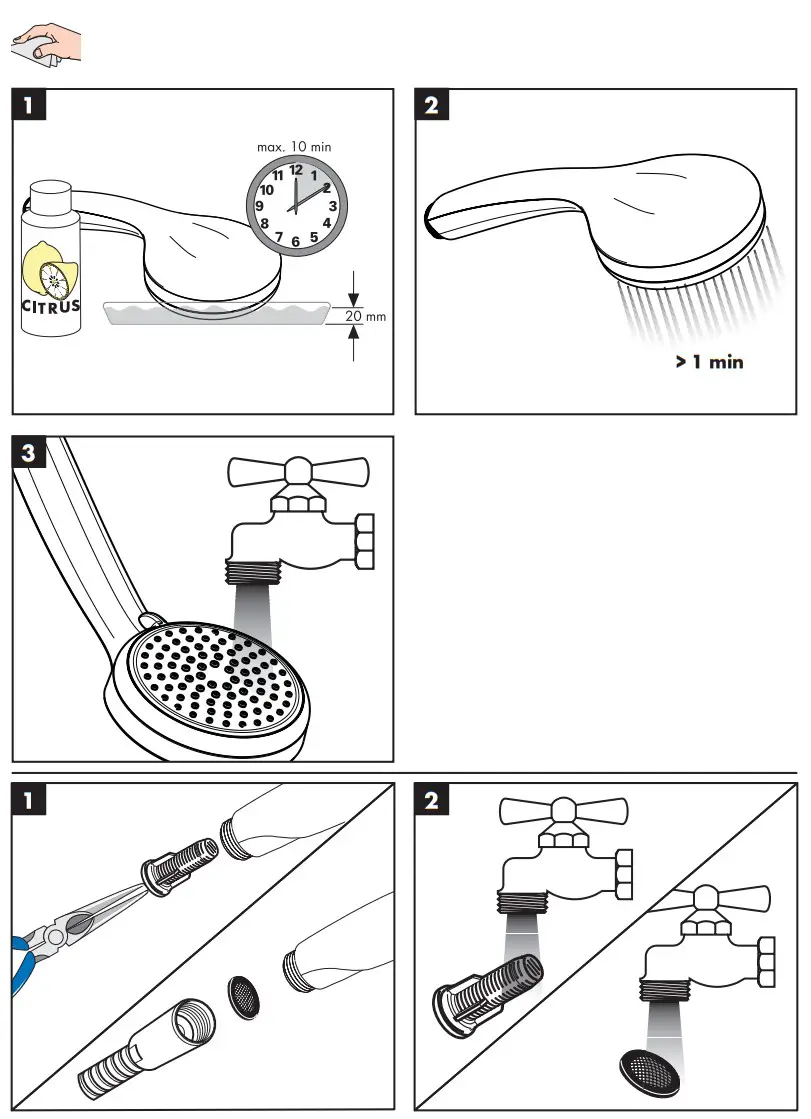 1

max. 10 min

12 1 2 3 4 5 6 7 8 9 10 11

CITRUS

20 mm

2

> 1 min

3

1

2