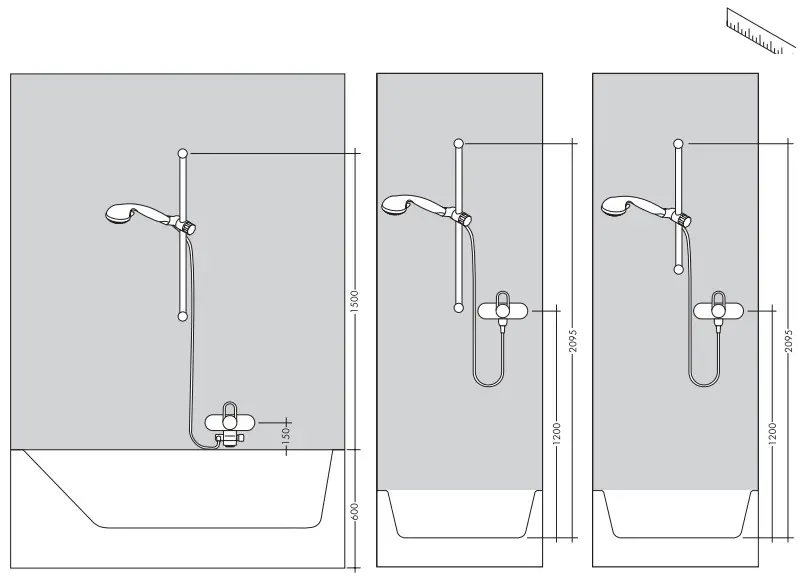 1500
150
600
2095
1200
2095
1200