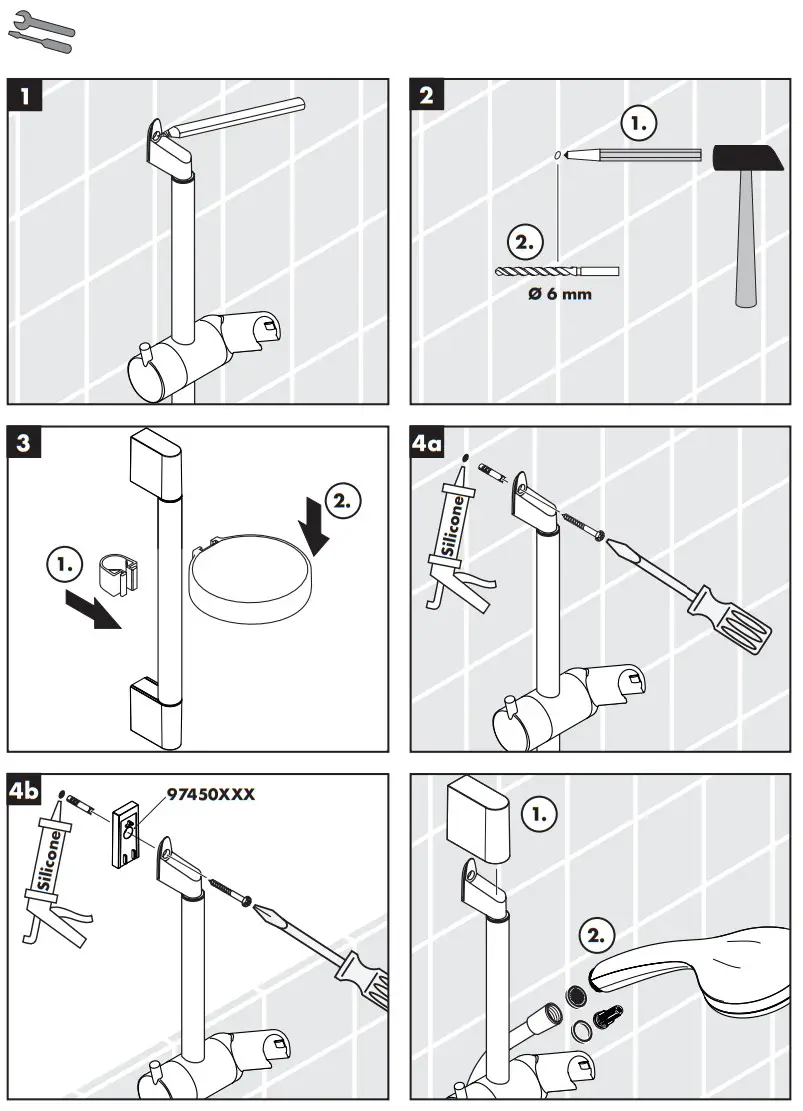 1

2

1.

2.

Ø 6 mm

3

1.

2.

4a

Silicone

4b

Silicone

97450XXX

1.

2.