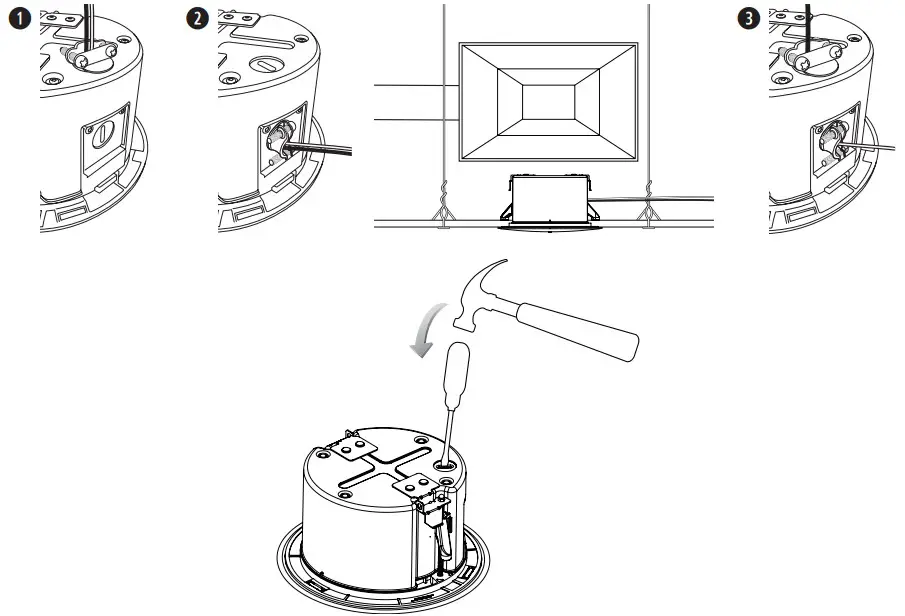 1

2

3