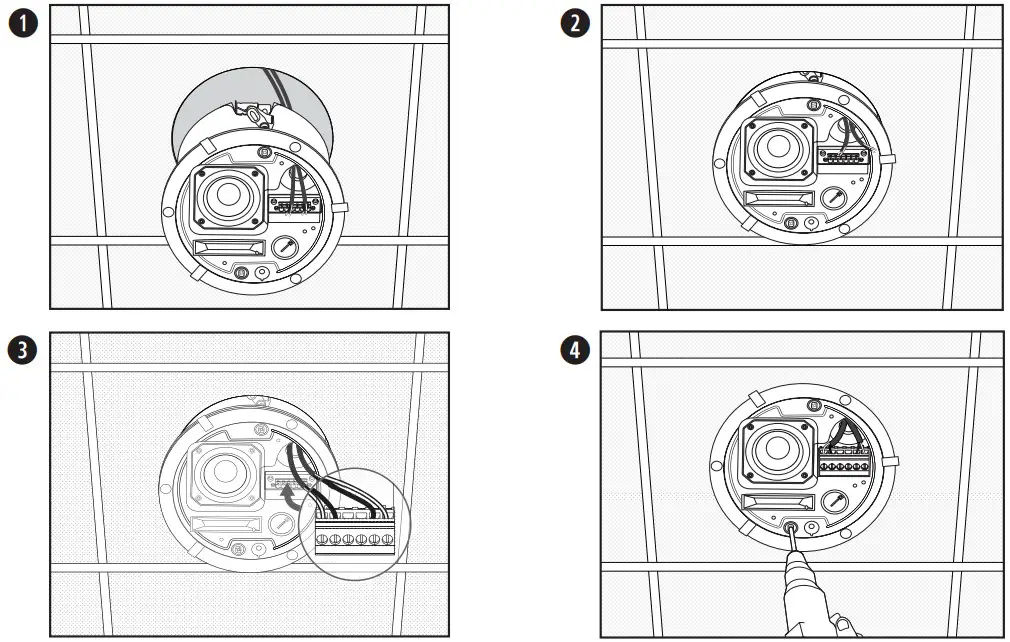 1

2

3

4