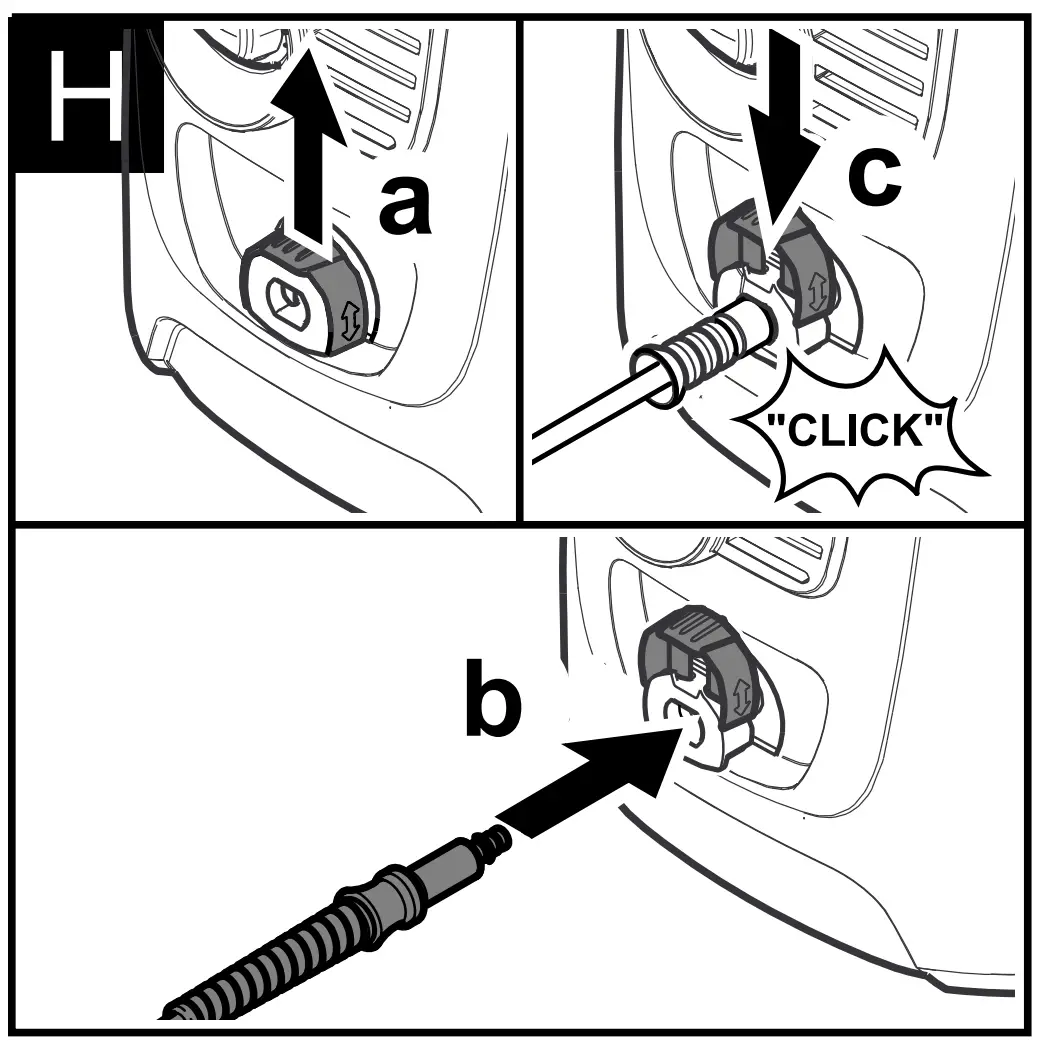 H
a
c
"CLICK"
b