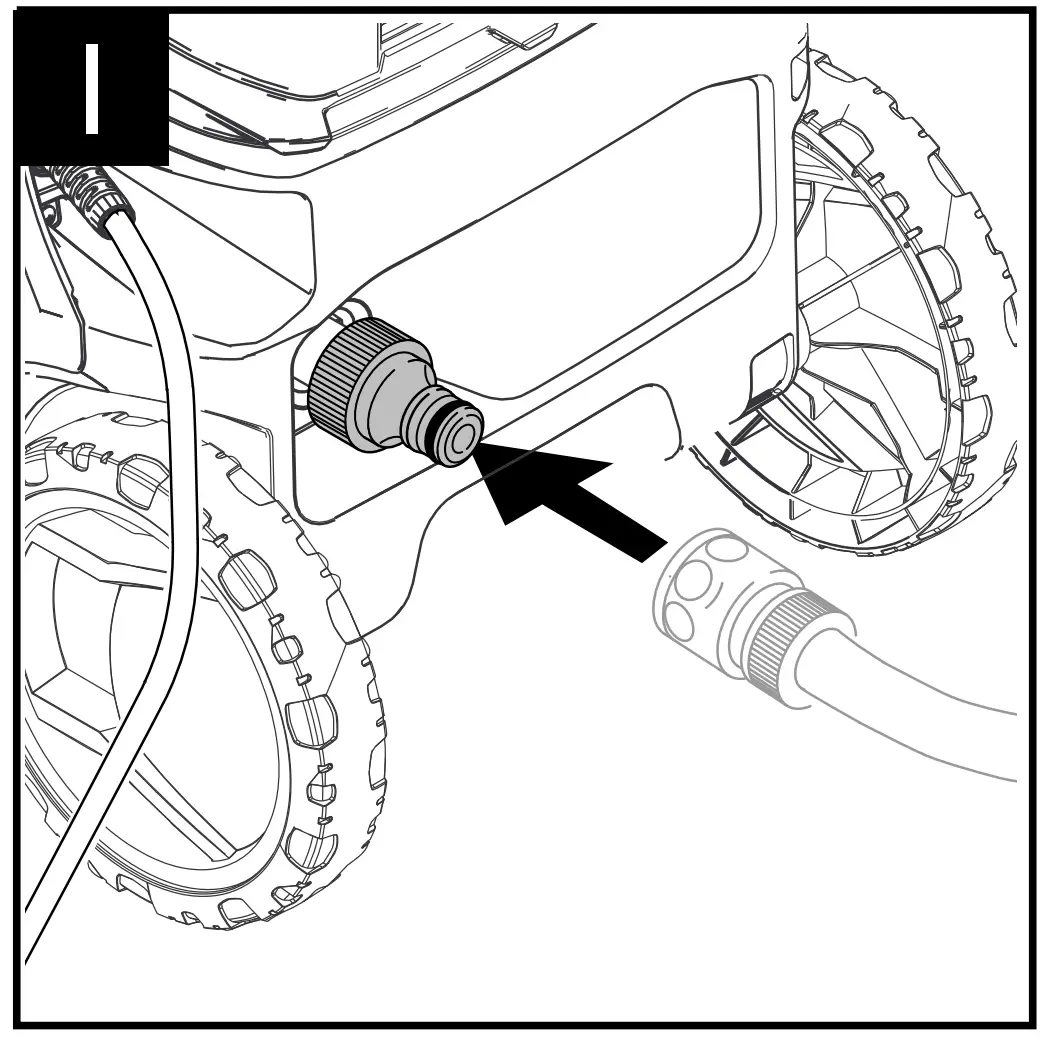 I