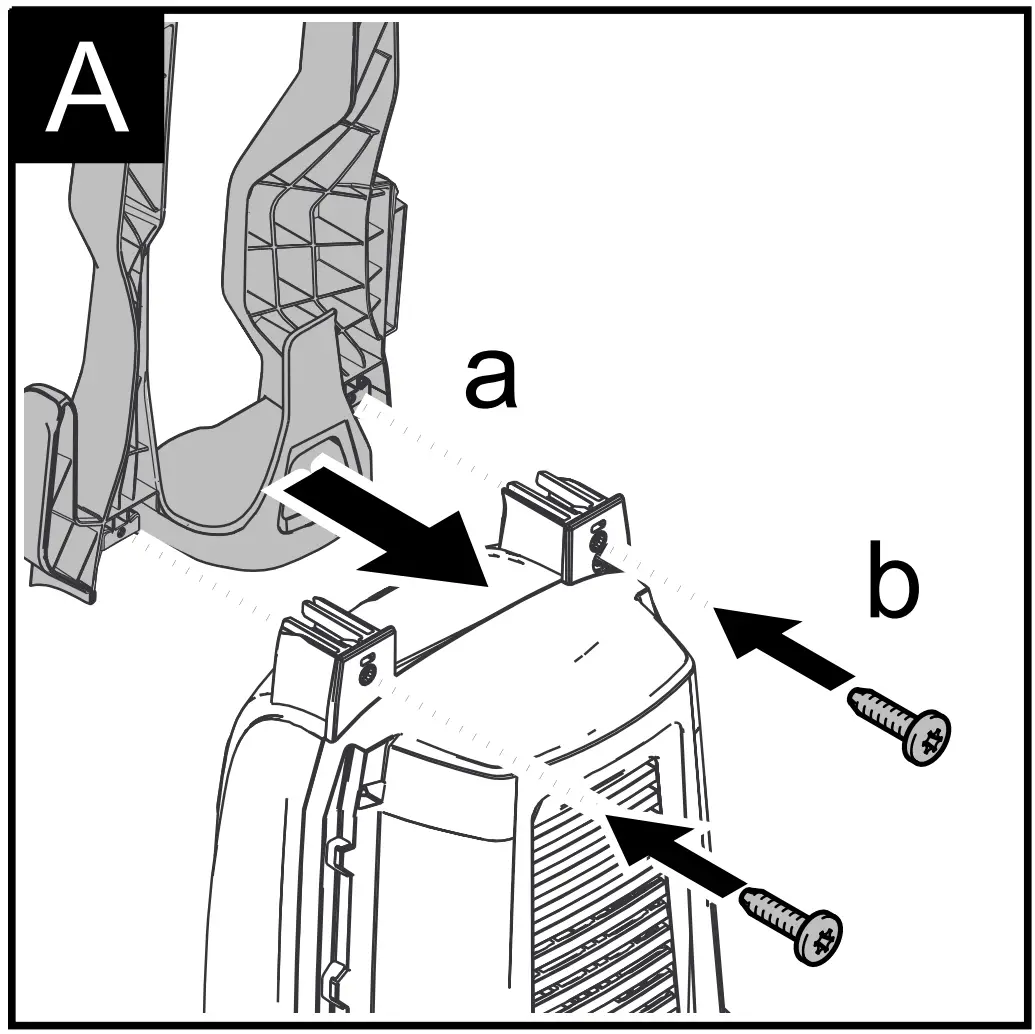 A

a

b