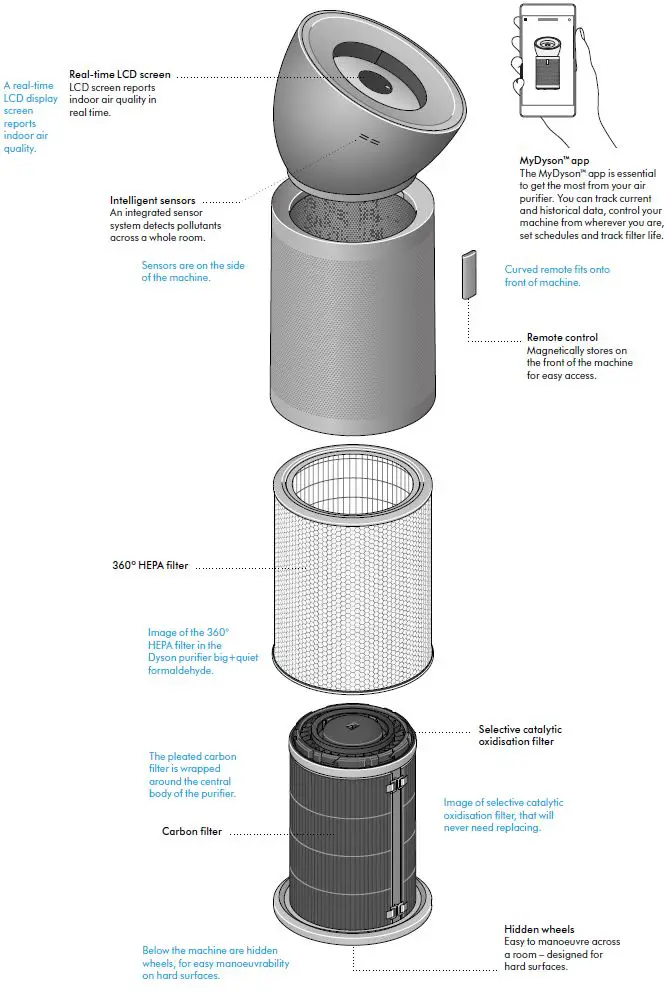 A real-time LCD display screen reports indoor air quality.

Real-time LCD screen
LCD screen reports indoor air quality in real time.

MyDyson™ app
The MyDyson™ app is essential to get the most from your air purifier. You can track current and historical data, control your machine from wherever you are, set schedules and track filter life.

Intelligent sensors
An integrated sensor system detects pollutants across a whole room.

Sensors are on the side of the machine.

Curved remote fits onto front of machine.

Remote control
Magnetically stores on the front of the machine for easy access.

360° HEPA filter

Image of the 360° HEPA filter in the Dyson purifier big+quiet formaldehyde.

Selective catalytic oxidisation filter

The pleated carbon filter is wrapped around the central body of the purifier.

Image of selective catalytic oxidisation filter, that will never need replacing.

Carbon filter

Hidden wheels
Easy to manoeuvre across a room – designed for hard surfaces.

Below the machine are hidden wheels, for easy manoeuvrability on hard surfaces.