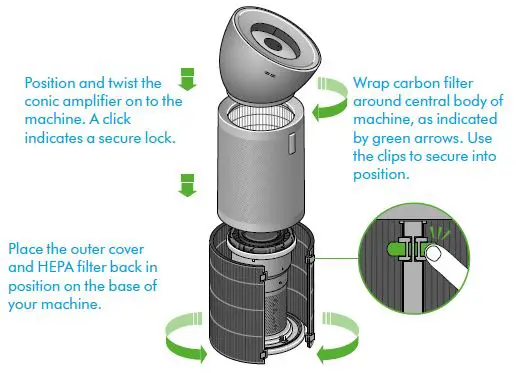 Position and twist the conic amplifier on to the machine. A click indicates a secure lock.

Wrap carbon filter around central body of machine, as indicated by green arrows. Use the clips to secure into position.

Place the outer cover and HEPA filter back in position on the base of your machine.