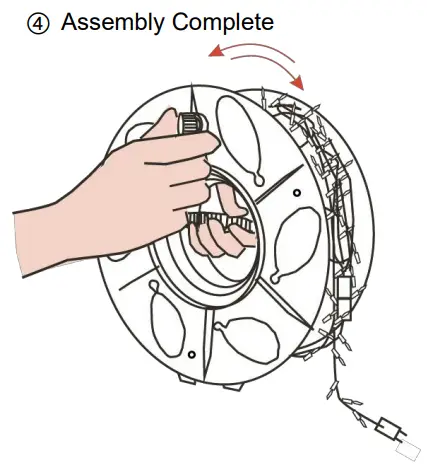 ④ Assembly Complete