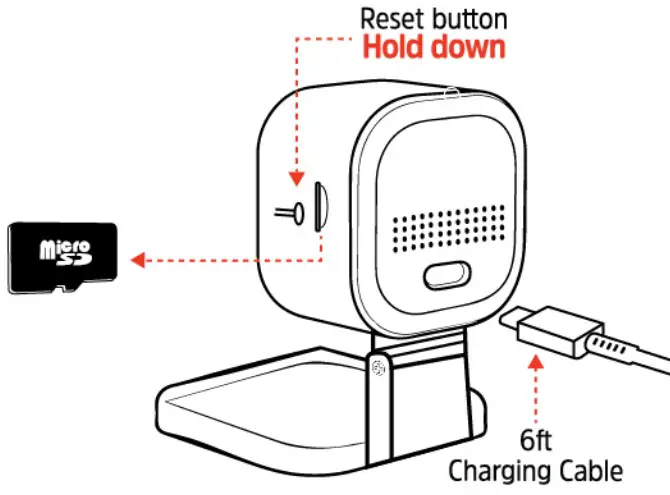 Reset button
Hold down

micro SD

6ft
Charging Cable