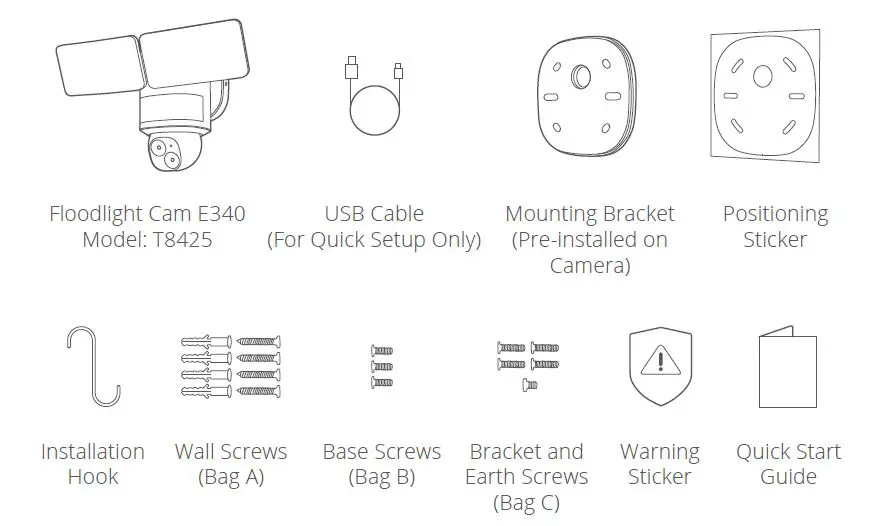 Floodlight Cam E340
Model: T8425

USB Cable
(For Quick Setup Only)

Mounting Bracket
(Pre-installed on Camera)

Positioning
Sticker

Installation
Hook

Wall Screws
(Bag A)

Base Screws
(Bag B)

Bracket and
Earth Screws
(Bag C)

Warning
Sticker

Quick Start
Guide