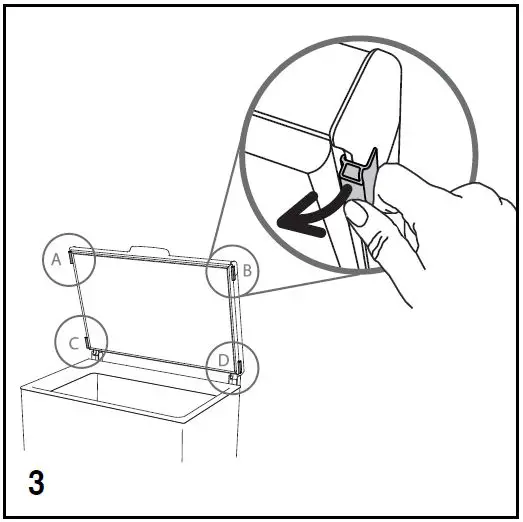 A
B
C
D
3