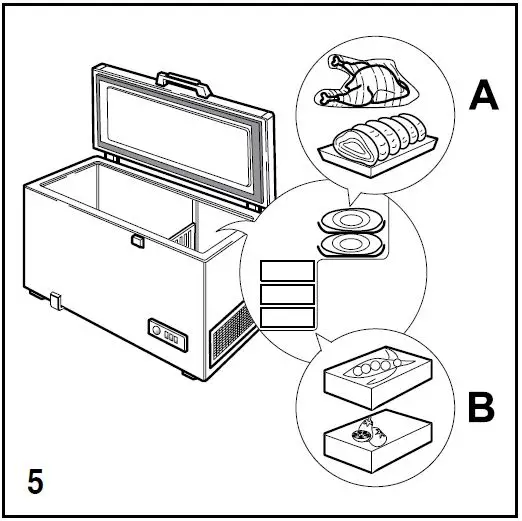 A

B

5