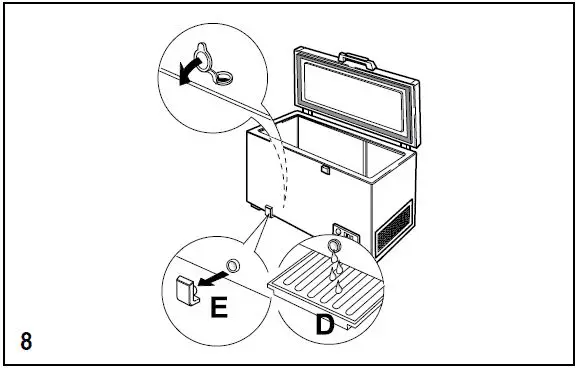 E
D
8