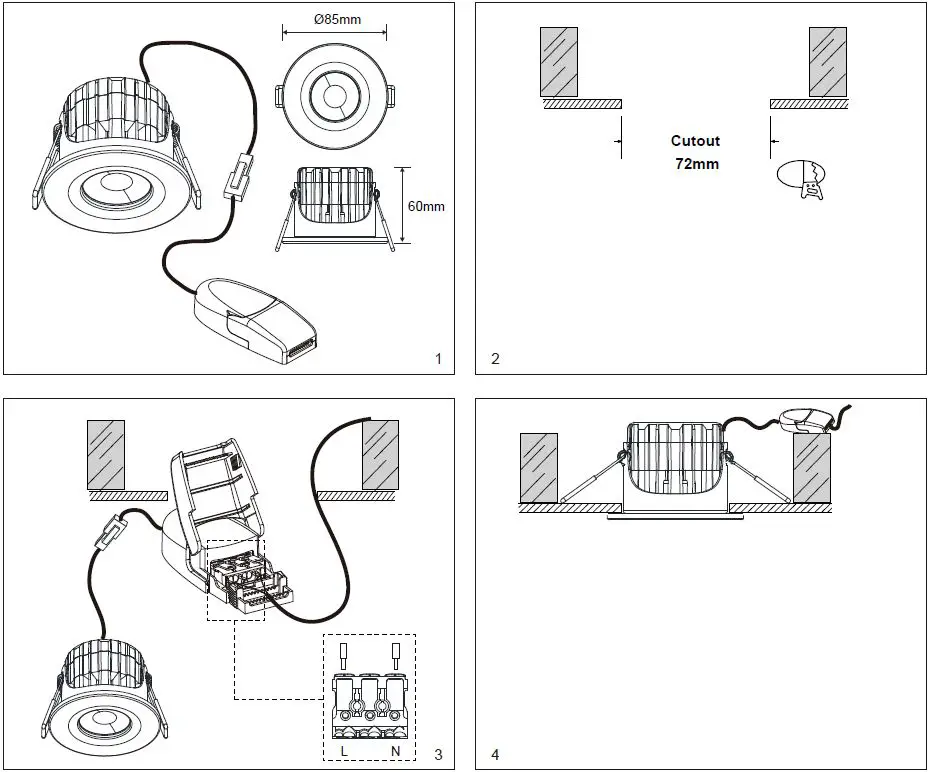 Ø85mm

60mm

1

Cutout
72mm

2

L N

3

4