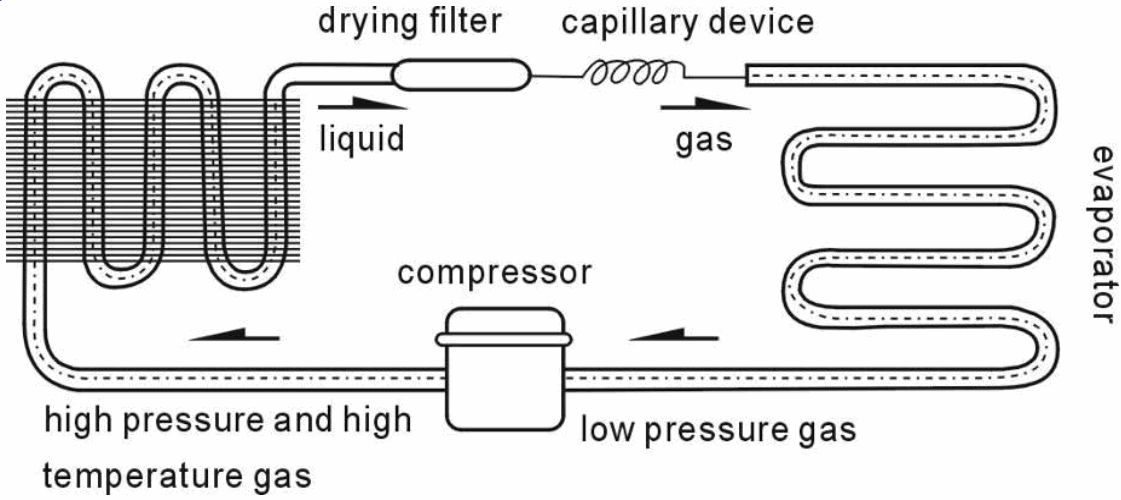 drying filter
capillary device
liquid
gas
evaporator
compressor
high pressure and high temperature gas
low pressure gas