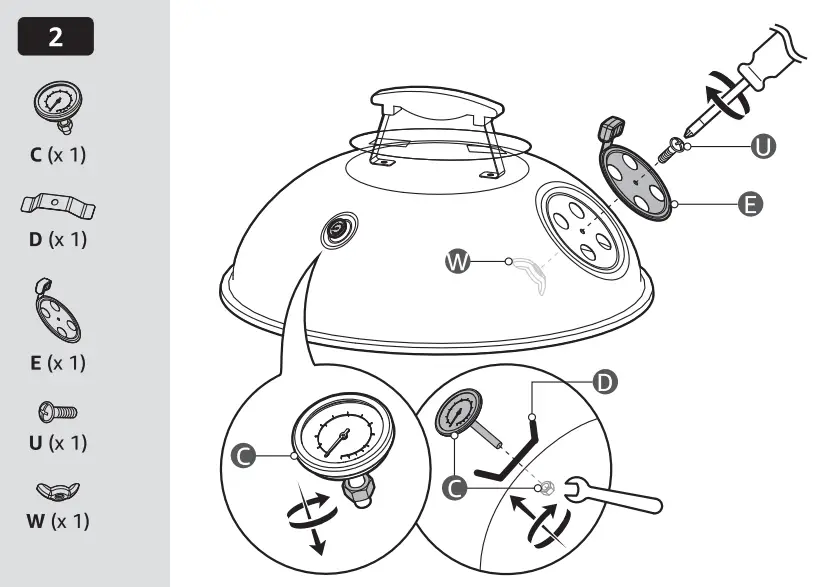 2

C (x 1)

D (x 1)

E (x 1)

U (x 1)

W (x 1)

U

E

W

D

C

C