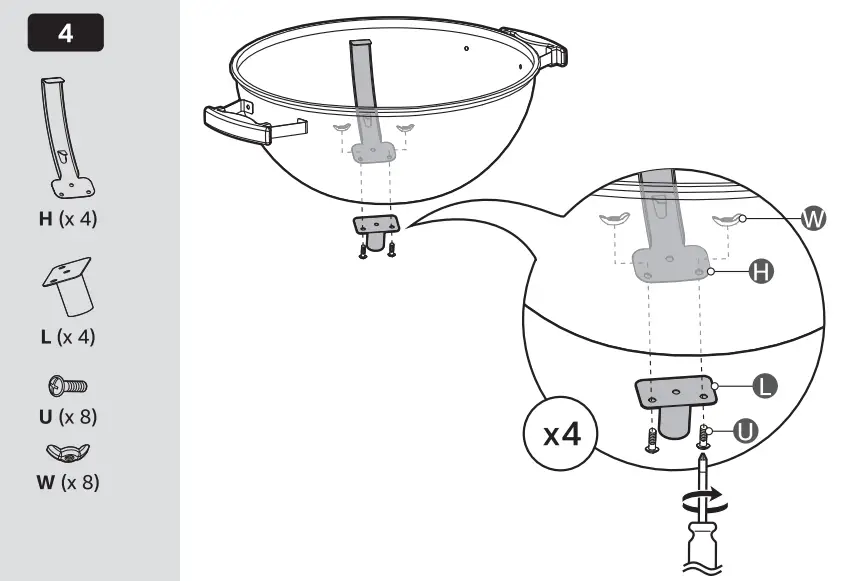 4

H (x 4)

L (x 4)

U (x 8)

W (x 8)

W

H

L

U

x4