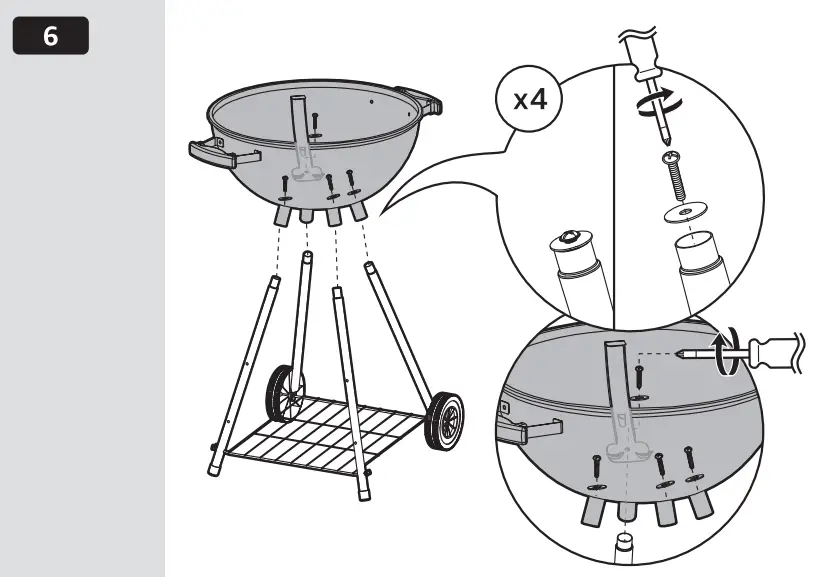 6

x4