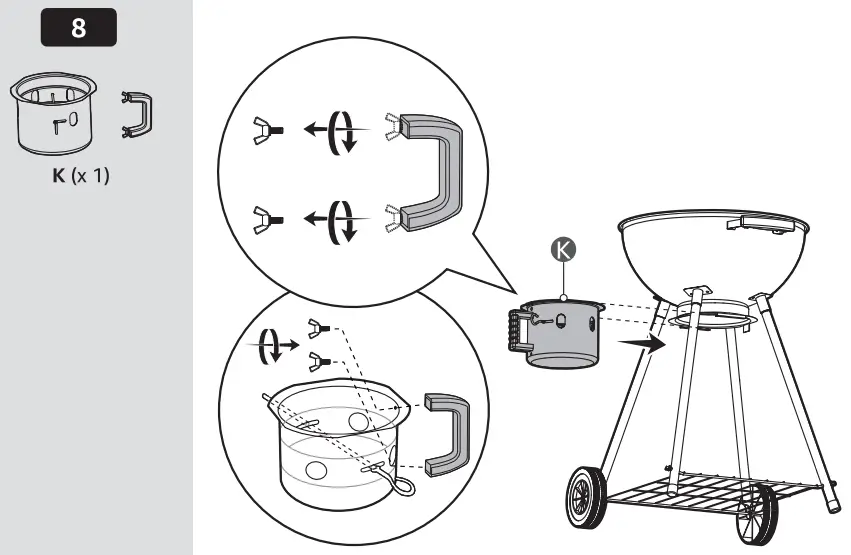 8

K (x 1)

K