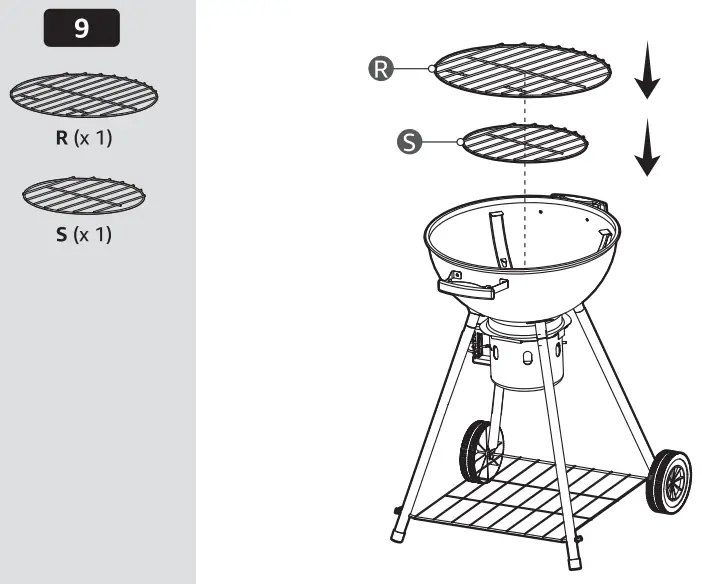 9

R (x 1)

S (x 1)

R

S