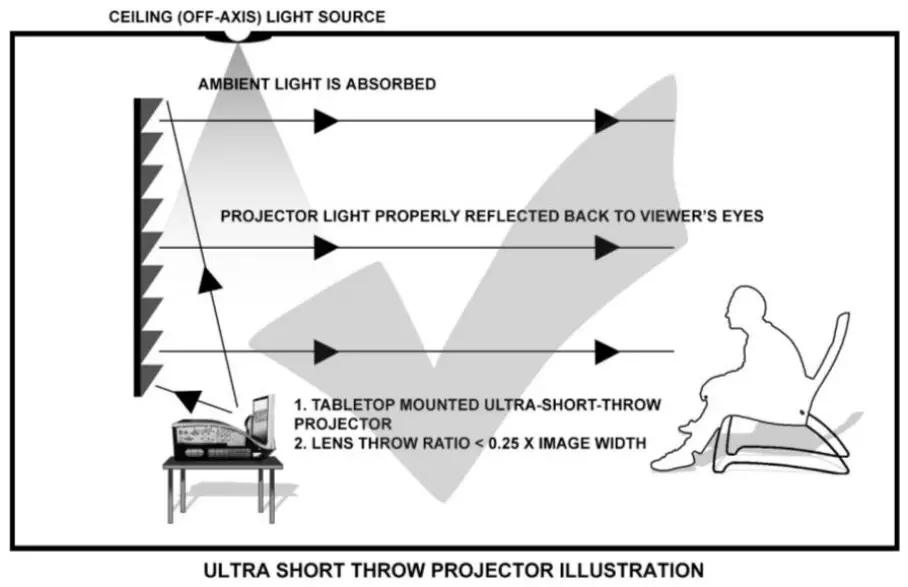 CEILING (OFF-AXIS) LIGHT SOURCE

AMBIENT LIGHT IS ABSORBED

PROJECTOR LIGHT PROPERLY REFLECTED BACK TO VIEWER'S EYES

1. TABLETOP MOUNTED ULTRA-SHORT-THROW PROJECTOR
2. LENS THROW RATIO < 0.25 X IMAGE WIDTH

ULTRA SHORT THROW PROJECTOR ILLUSTRATION