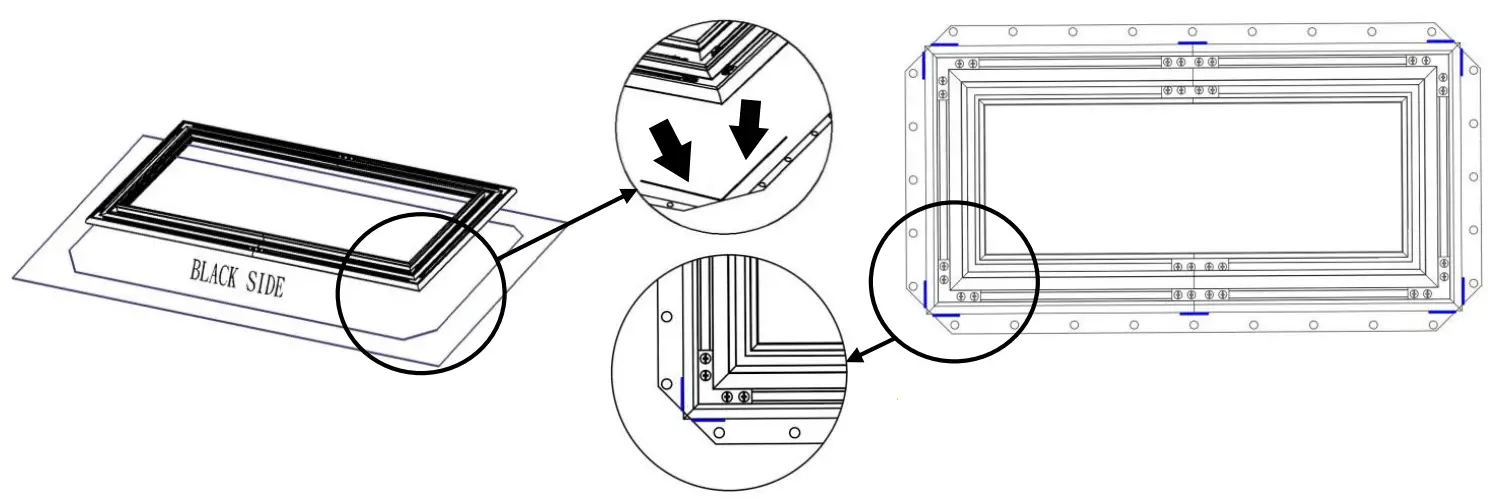 BLACK SIDE