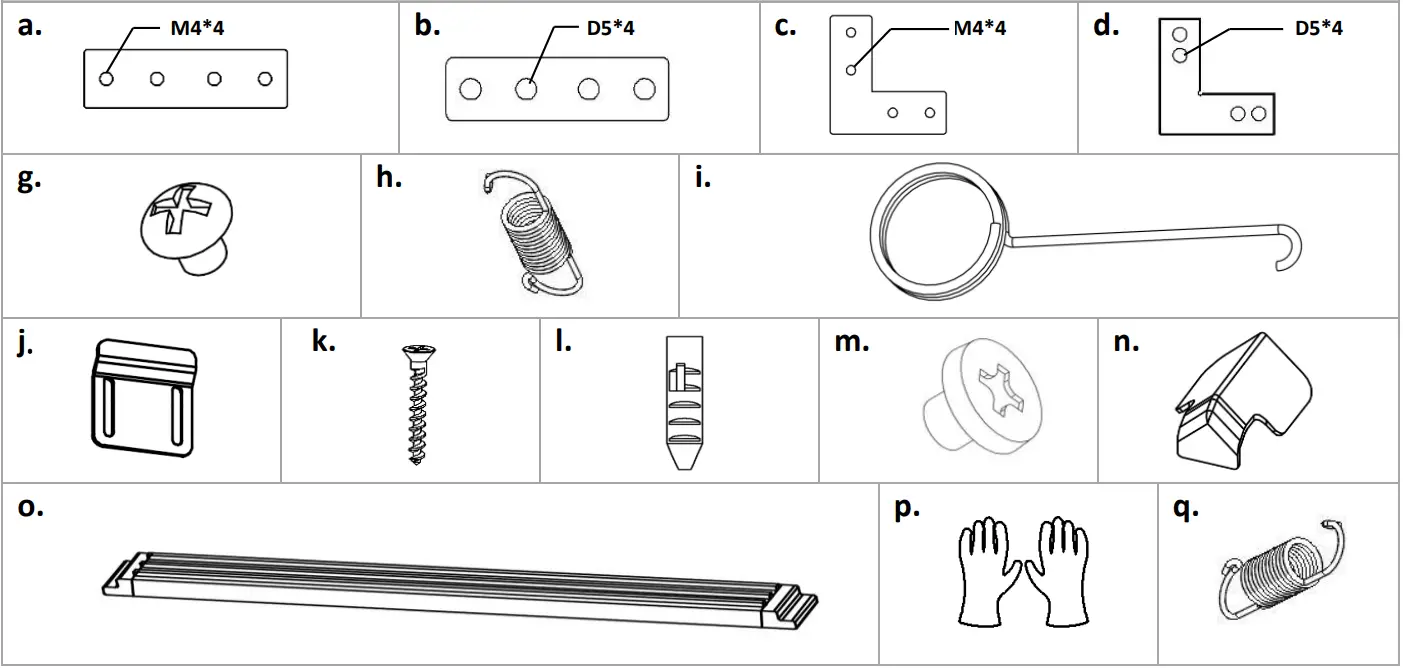 a. M4*4

b. D5*4

c. M4*4

d. D5*4

g.

h.

i.

j.

k.

l.

m.

n.

o.

p.

q.